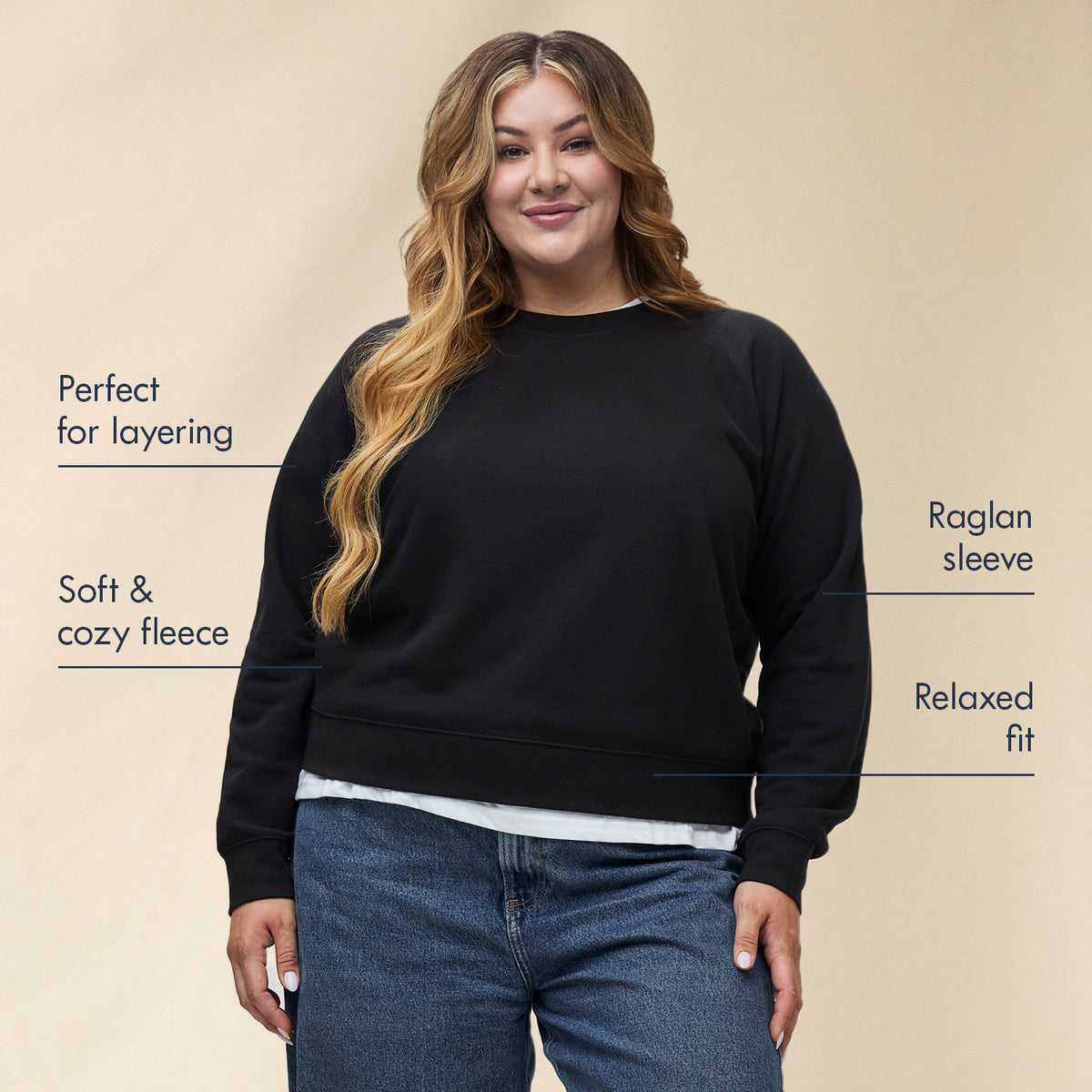 Perfect for layering

Soft & cozy fleece

Raglan sleeve

Relaxed fit