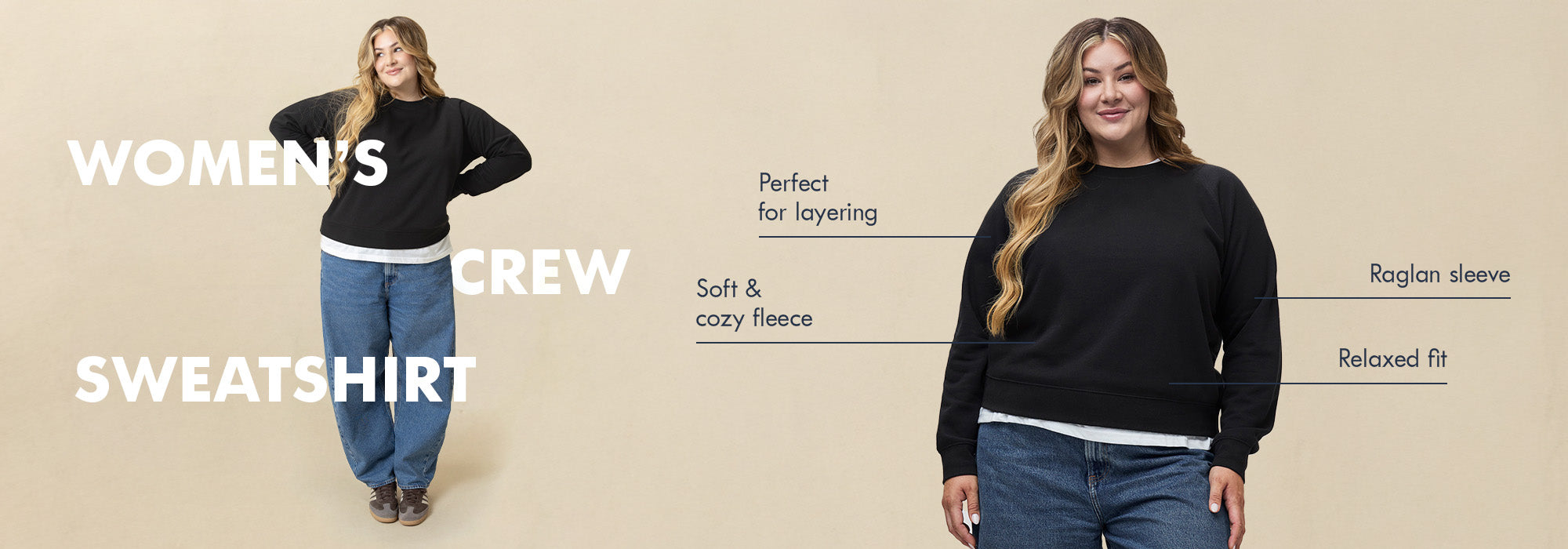 WOMEN'S
CREW
SWEATSHIRT

Perfect
for layering

Soft &
cozy fleece

Raglan sleeve

Relaxed fit