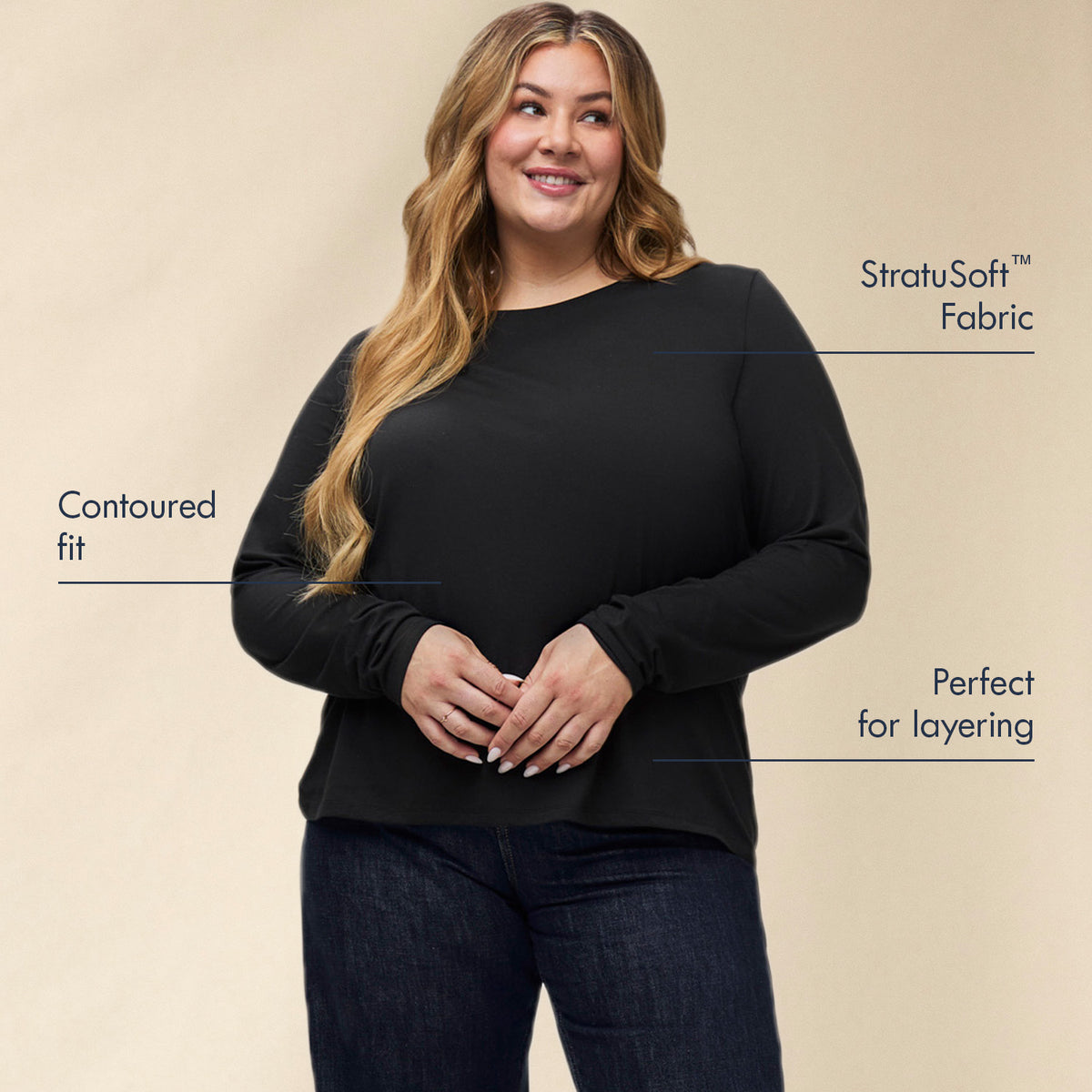 StratuSoft™ Fabric

Contoured fit

Perfect for layering