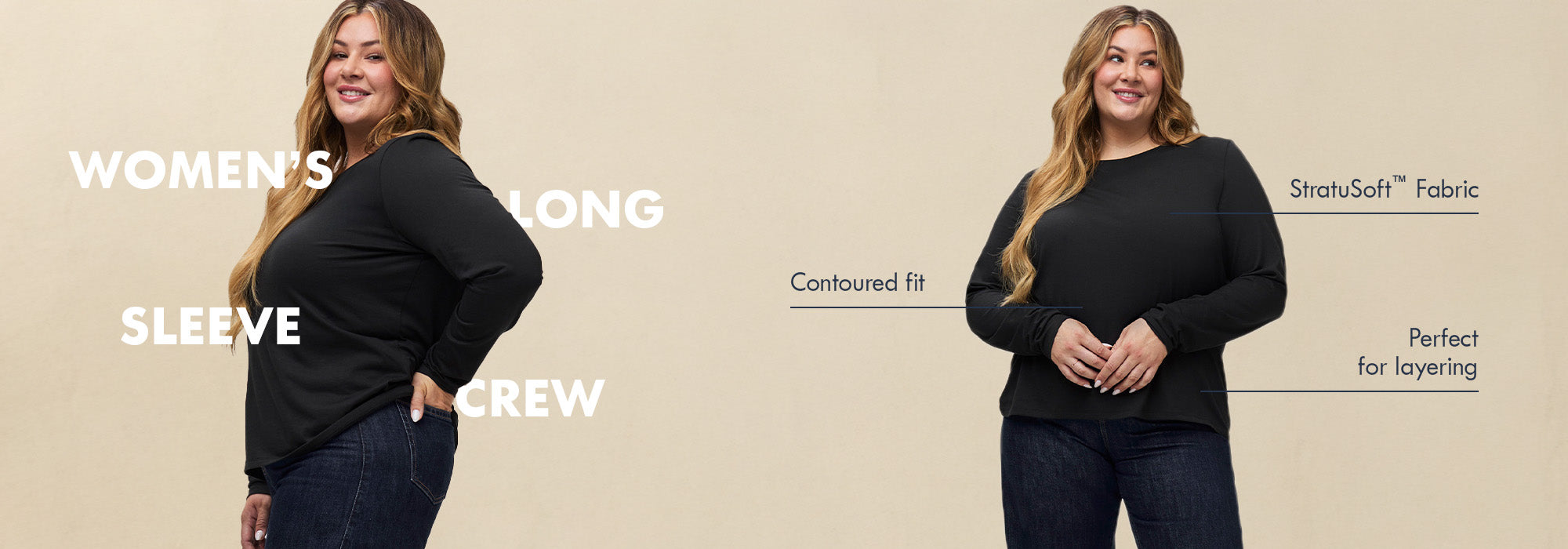 WOMEN'S LONG

SLEEVE CREW

StratuSoft™ Fabric

Contoured fit

Perfect for layering